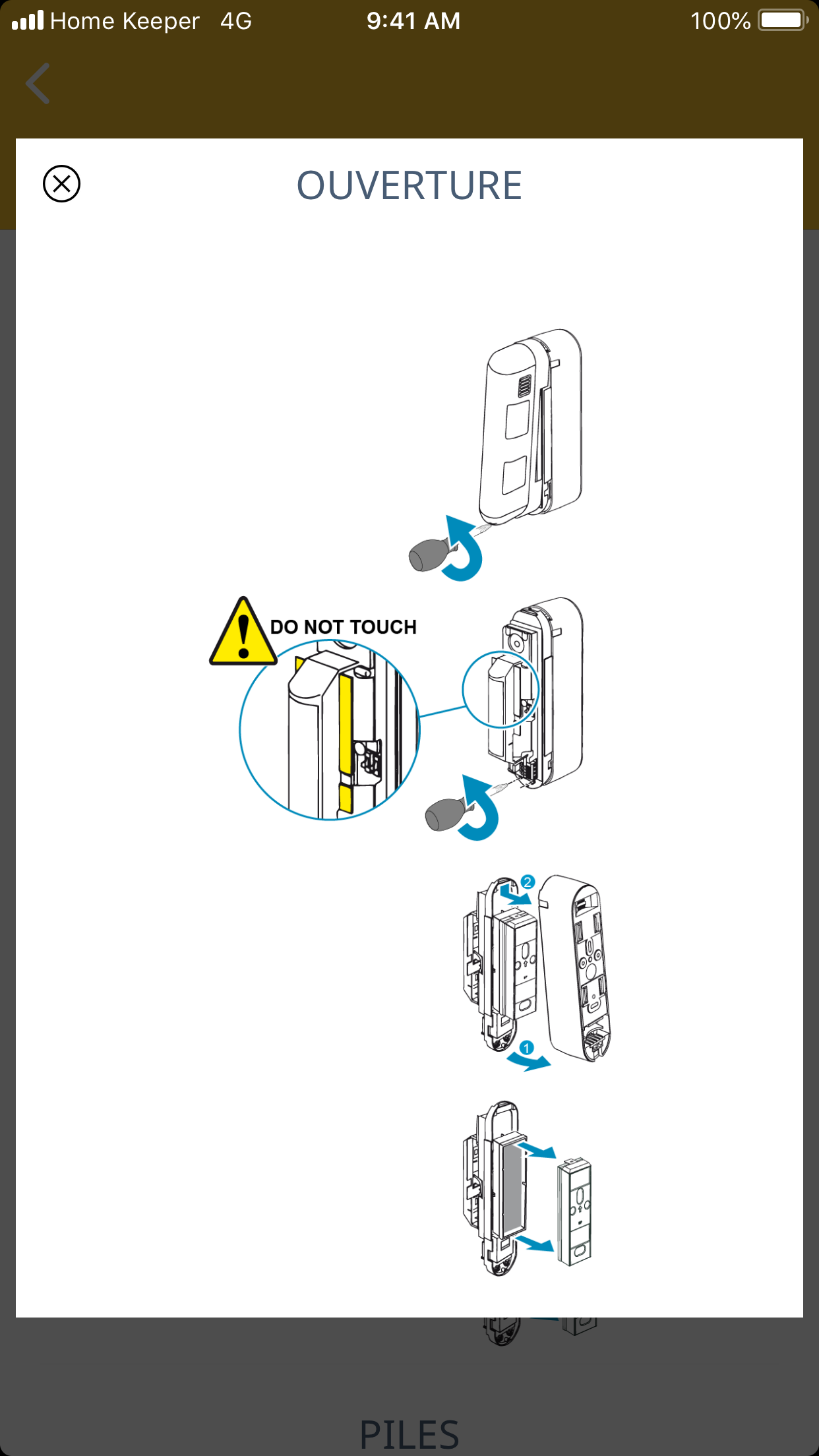 Home Keeper 4G 9:41 AM 100%

OUVERTURE

DO NOT TOUCH

2

1

PILES